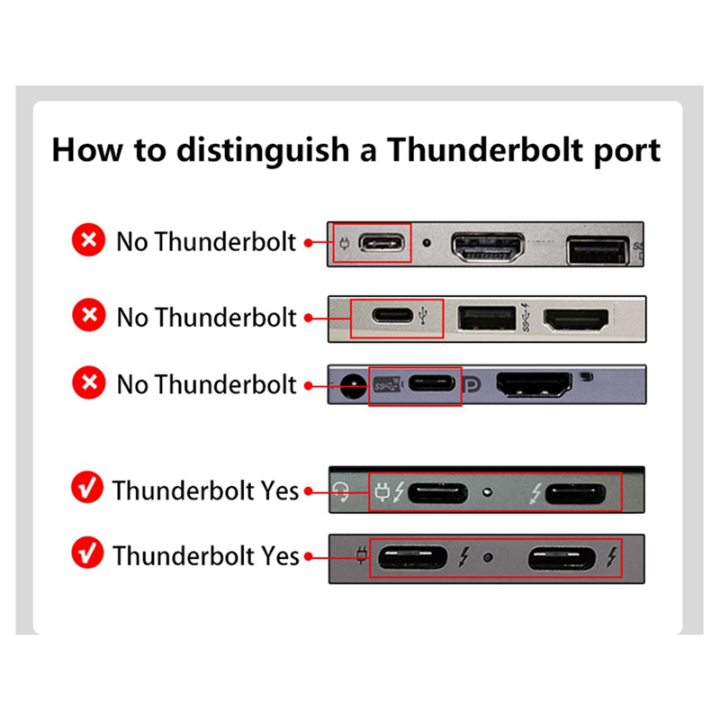 How to distinguish a Thunderbolt port

No Thunderbolt

No Thunderbolt

No Thunderbolt

Thunderbolt Yes

Thunderbolt Yes