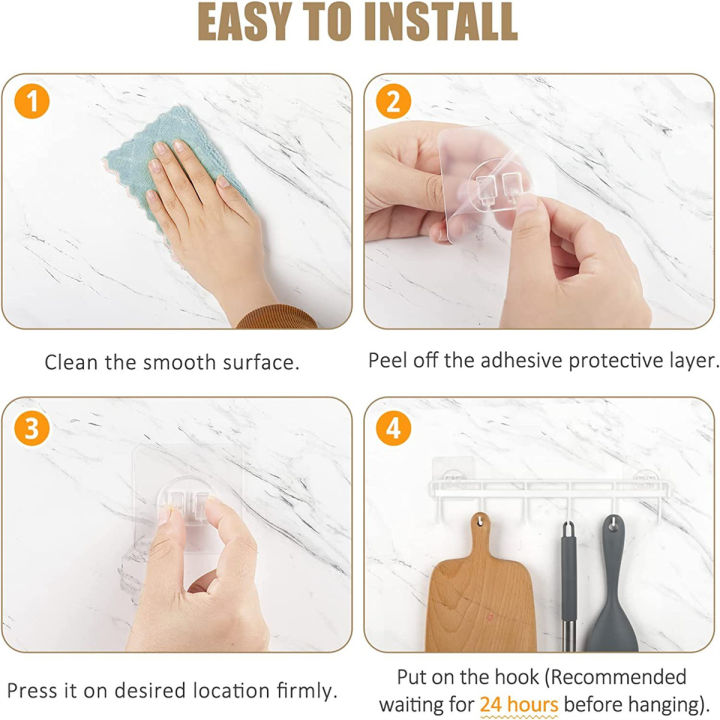 EASY TO INSTALL

1

Clean the smooth surface.

2

Peel off the adhesive protective layer.

3

Press it on desired location firmly.

4

Put on the hook (Recommended waiting for 24 hours before hanging).