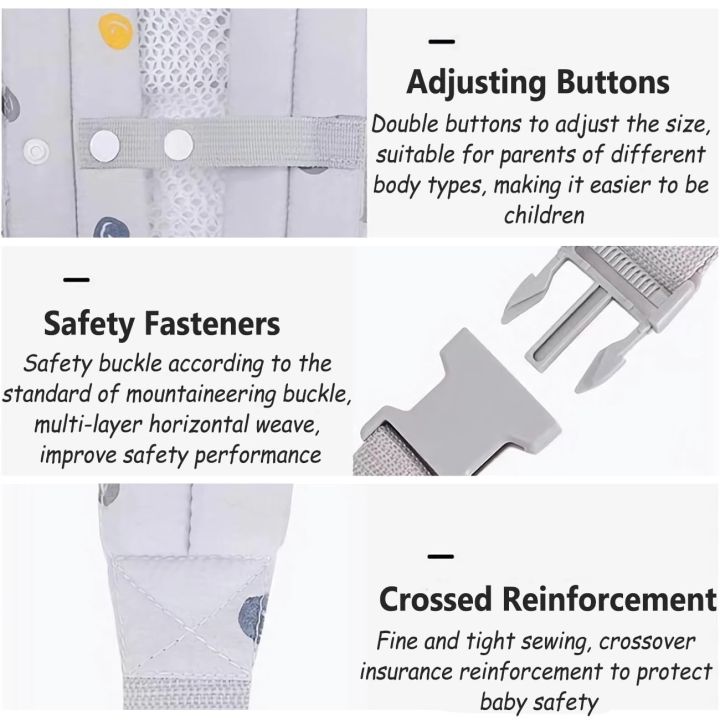 Adjusting Buttons

Double buttons to adjust the size, suitable for parents of different body types, making it easier to be children

Safety Fasteners

Safety buckle according to the standard of mountaineering buckle, multi-layer horizontal weave, improve safety performance

Crossed Reinforcement

Fine and tight sewing, crossover insurance reinforcement to protect baby safety