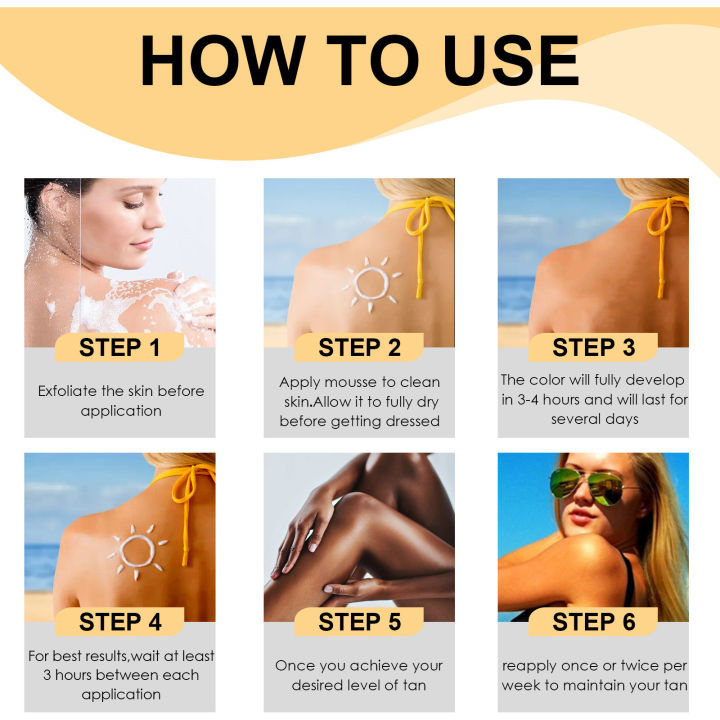 HOW TO USE

STEP 1

Exfoliate the skin before application

STEP 2

Apply mousse to clean skin.Allow it to fully dry before getting dressed

STEP 3

The color will fully develop in 3-4 hours and will last for several days

STEP 4

For best results,wait at least 3 hours between each application

STEP 5

Once you achieve your desired level of tan

STEP 6

reapply once or twice per week to maintain your tan