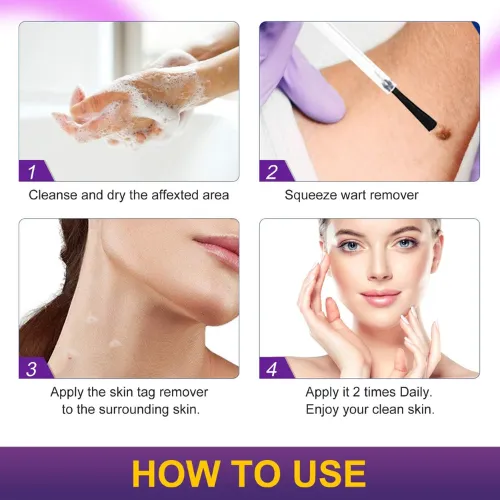 1
Cleanse and dry the affexted area

2
Squeeze wart remover

3
Apply the skin tag remover to the surrounding skin.

4
Apply it 2 times Daily. Enjoy your clean skin.

HOW TO USE