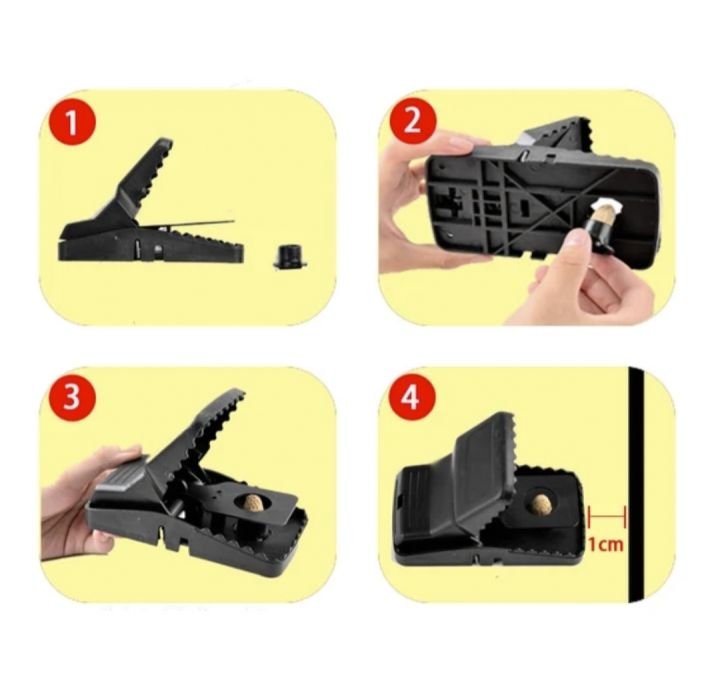 1

2

3

4

1cm