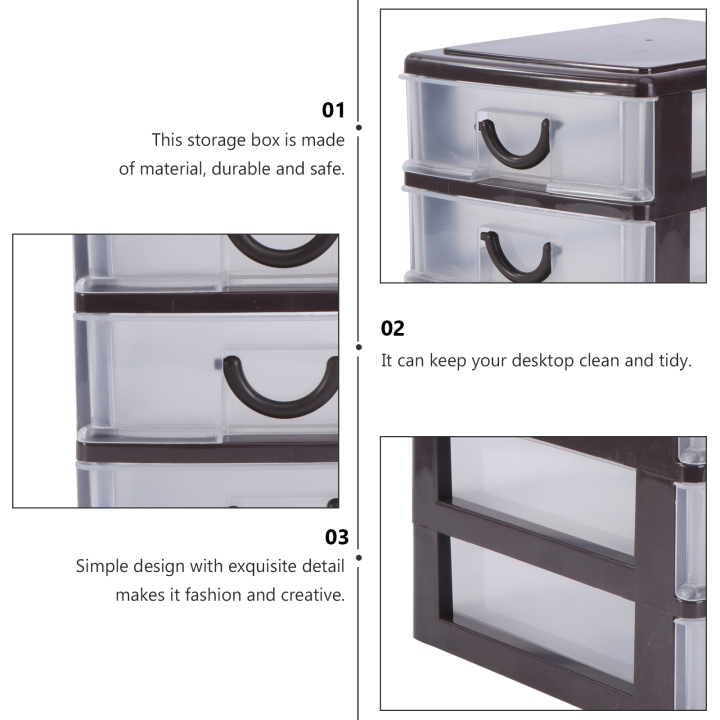 01
This storage box is made of material, durable and safe.

02
It can keep your desktop clean and tidy.

03
Simple design with exquisite detail makes it fashion and creative.