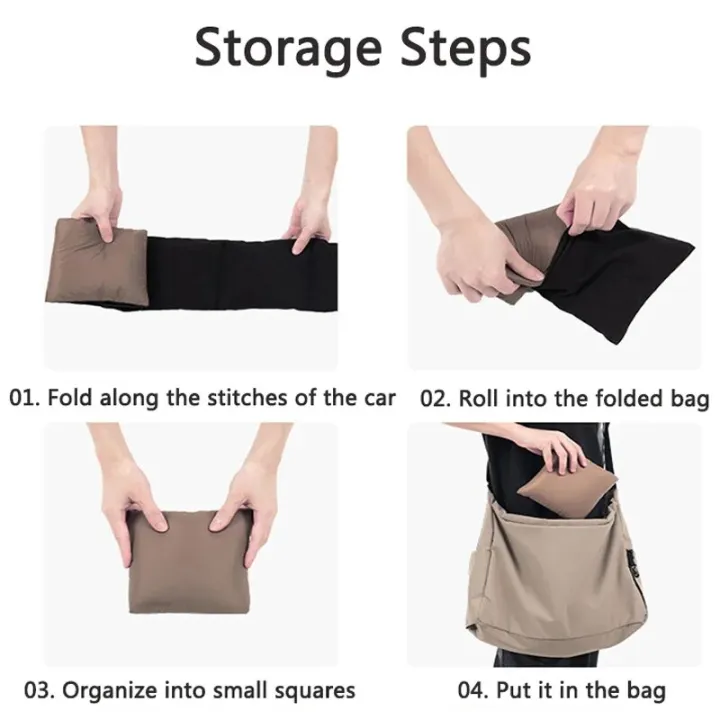 Storage Steps

01. Fold along the stitches of the car

02. Roll into the folded bag

03. Organize into small squares

04. Put it in the bag