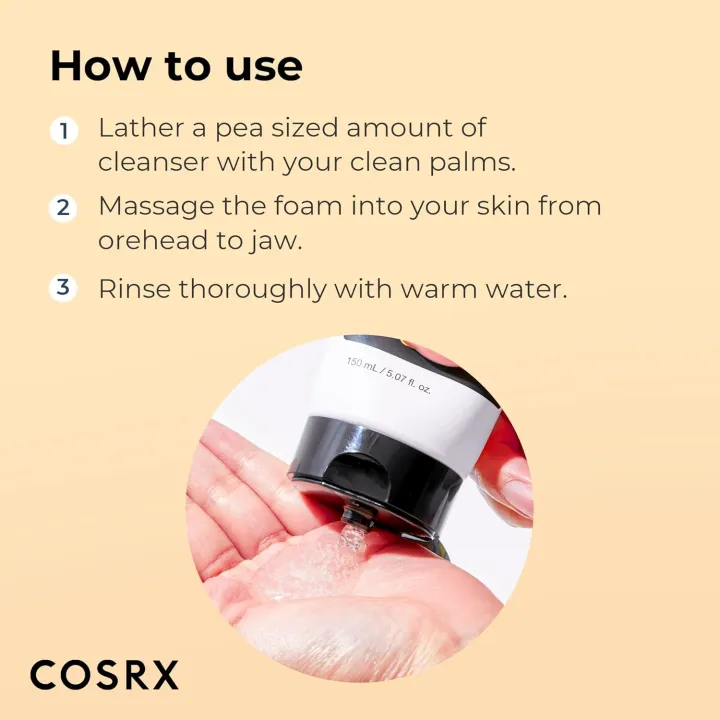 How to use

1 Lather a pea sized amount of cleanser with your clean palms.

2 Massage the foam into your skin from orehead to jaw.

3 Rinse thoroughly with warm water.

150 mL / 5.07 fl. oz.

COSRX