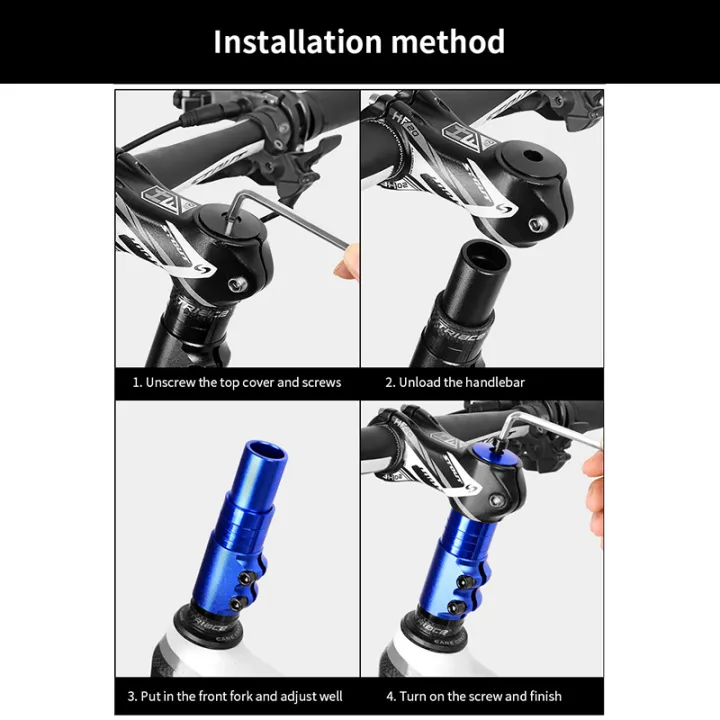 Installation method

1. Unscrew the top cover and screws

2. Unload the handlebar

3. Put in the front fork and adjust well

4. Turn on the screw and finish