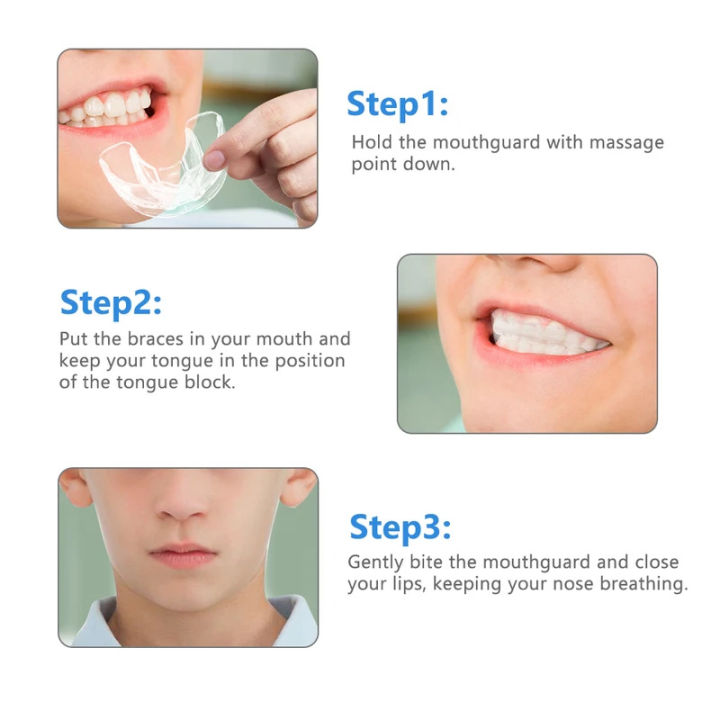 Step1:
Hold the mouthguard with massage point down.

Step2:
Put the braces in your mouth and keep your tongue in the position of the tongue block.

Step3:
Gently bite the mouthguard and close your lips, keeping your nose breathing.