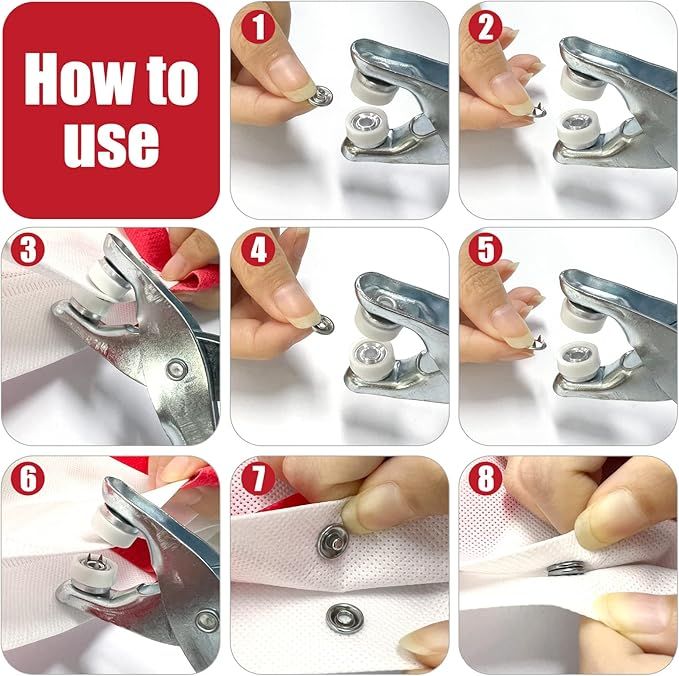 How to use

1

2

3

4

5

6

7

8