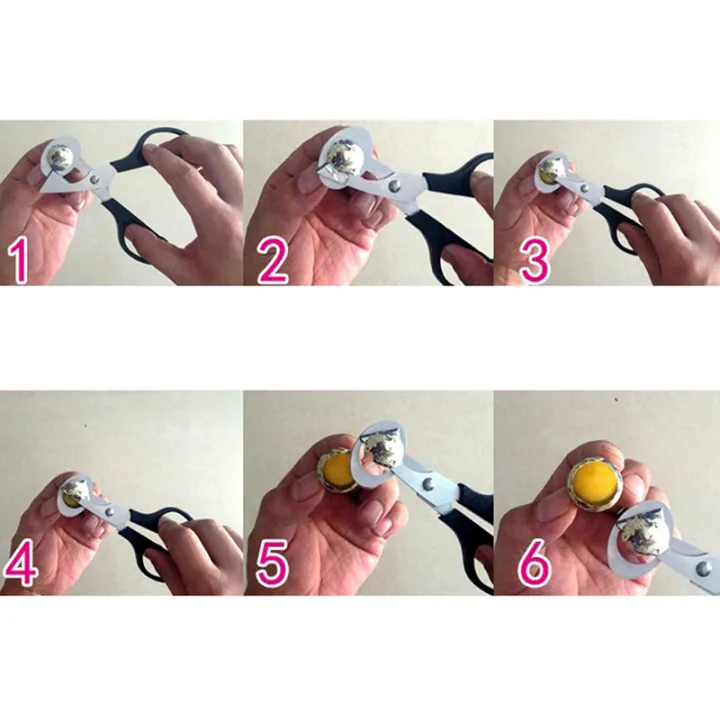 1

2

3

4

5

6