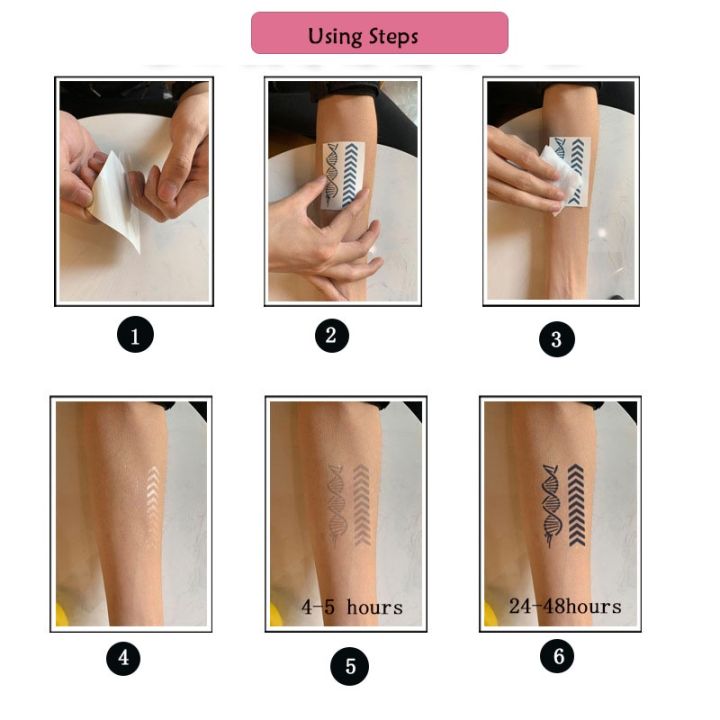 Using Steps

1

2

3

4

4-5 hours

5

24-48hours

6