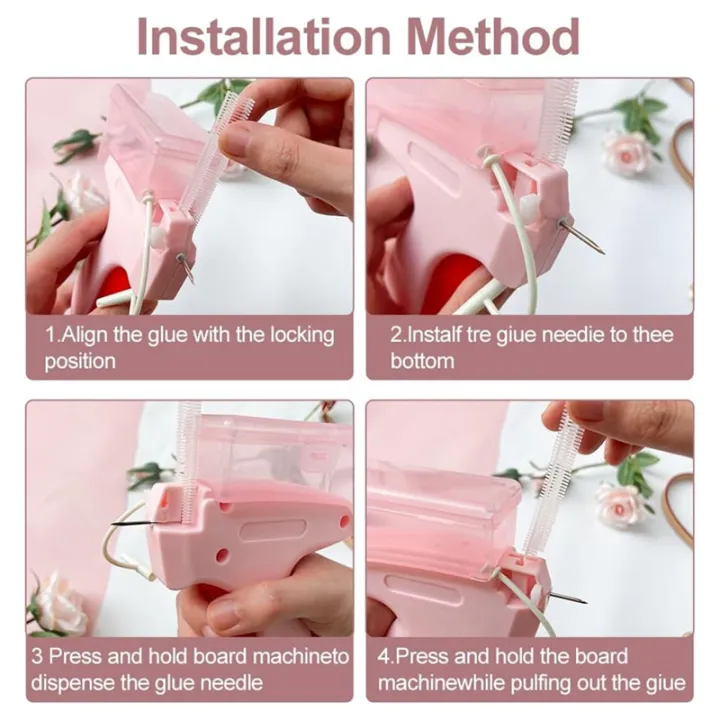 Installation Method

1.Align the glue with the locking position

2.Instalf tre giue needie to thee bottom

3 Press and hold board machineto dispense the glue needle

4.Press and hold the board machinewhile pulfing out the giue