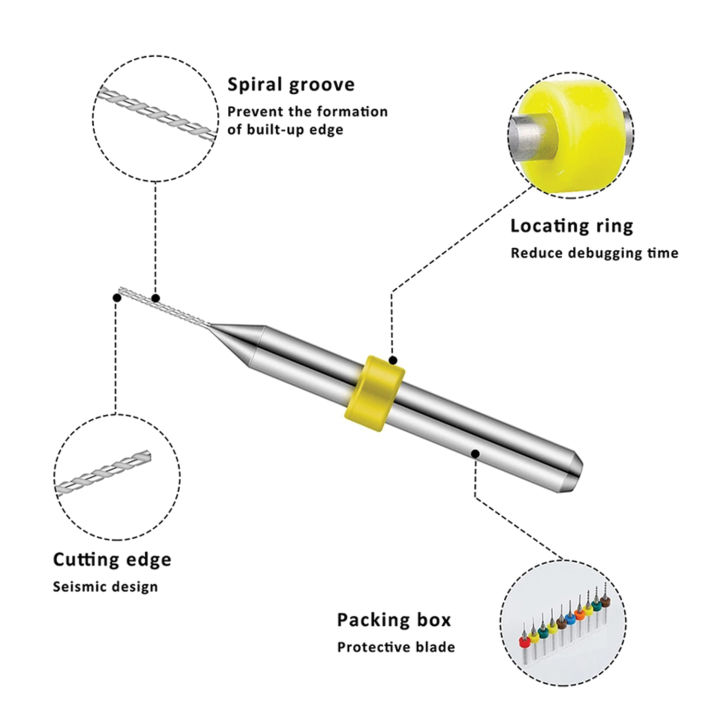 Spiral groove
Prevent the formation of built-up edge

Locating ring
Reduce debugging time

Cutting edge
Seismic design

Packing box
Protective blade