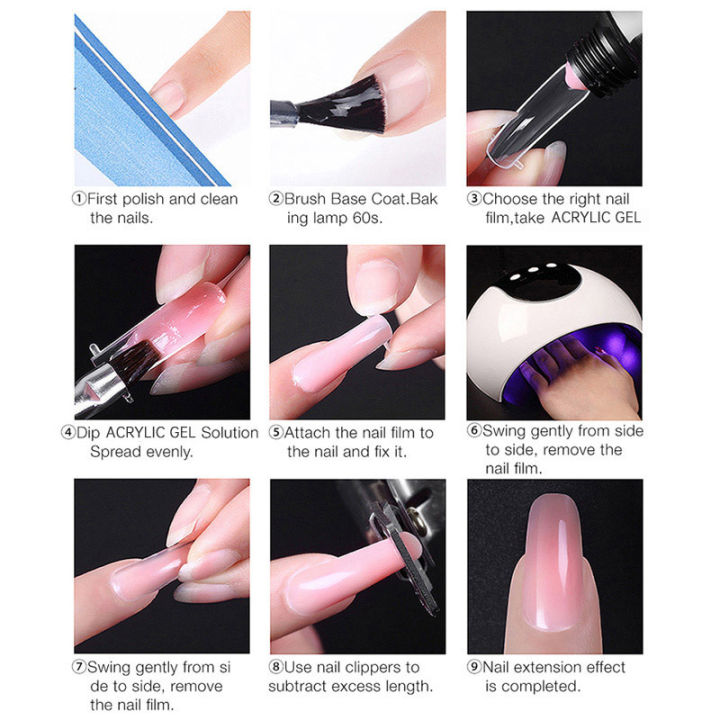 ①First polish and clean the nails.

②Brush Base Coat.Bak ing lamp 60s.

③Choose the right nail film,take ACRYLIC GEL

④Dip ACRYLIC GEL Solution Spread evenly.

⑤Attach the nail film to the nail and fix it.

⑥Swing gently from side to side, remove the nail film.

⑦Swing gently from si de to side, remove the nail film.

⑧Use nail clippers to subtract excess length.

⑨Nail extension effect is completed.