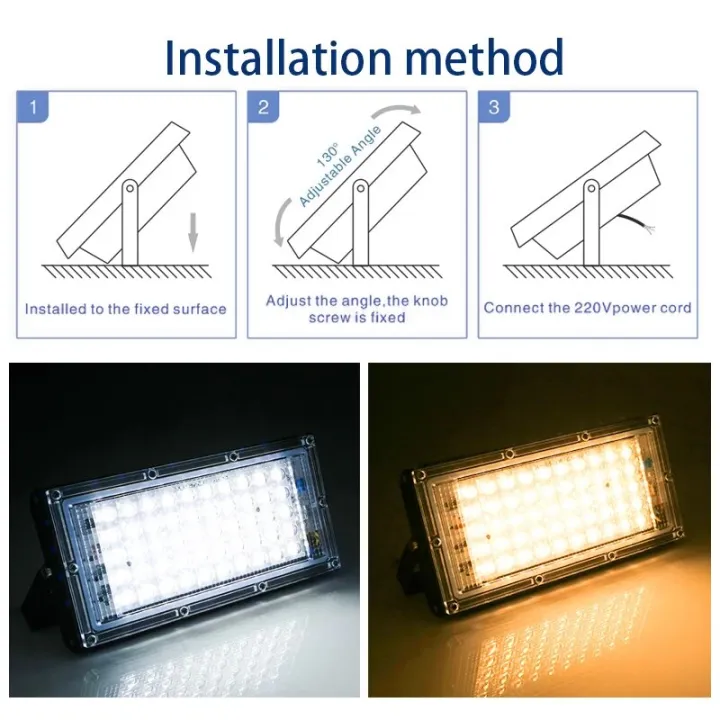 Installation method

1

Installed to the fixed surface

2

130° Adjustable Angle

Adjust the angle,the knob screw is fixed

3

Connect the 220Vpower cord