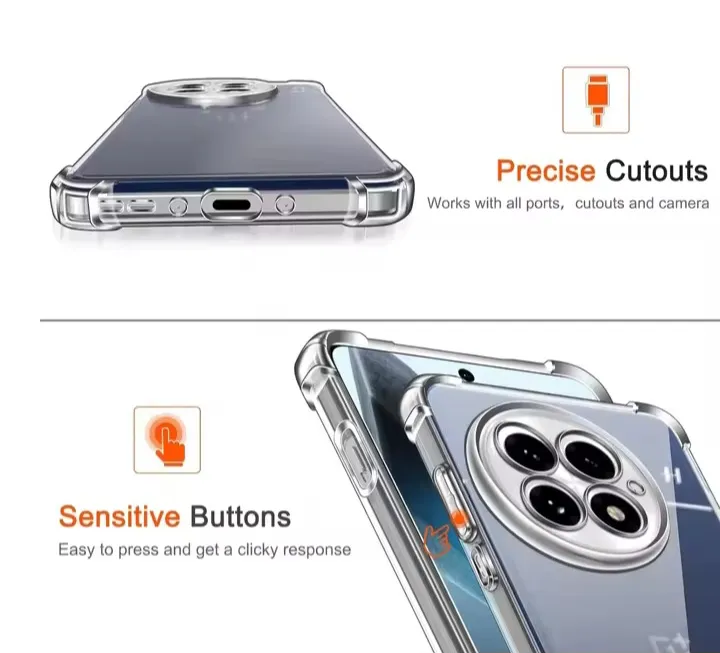 Precise Cutouts
Works with all ports, cutouts and camera

Sensitive Buttons
Easy to press and get a clicky response