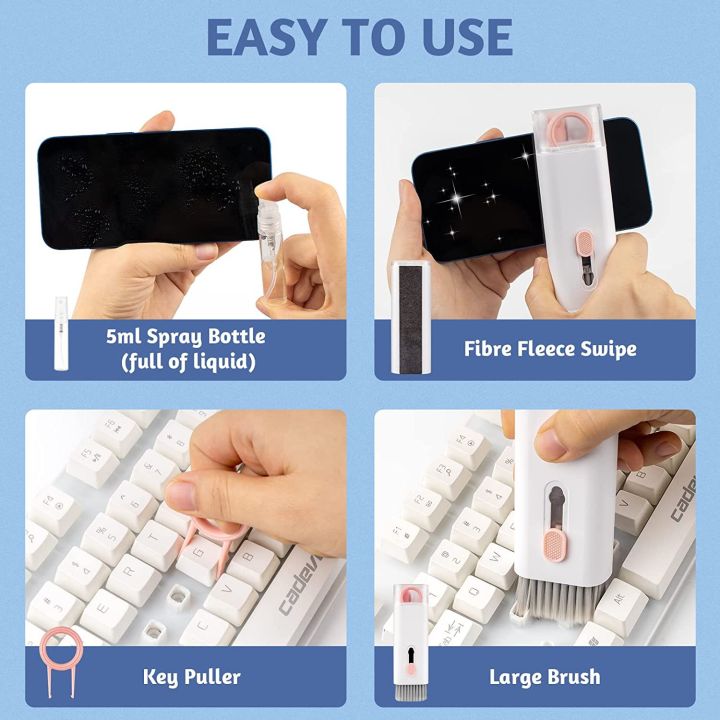 EASY TO USE

5ml Spray Bottle (full of liquid)

Fibre Fleece Swipe

Key Puller

Large Brush