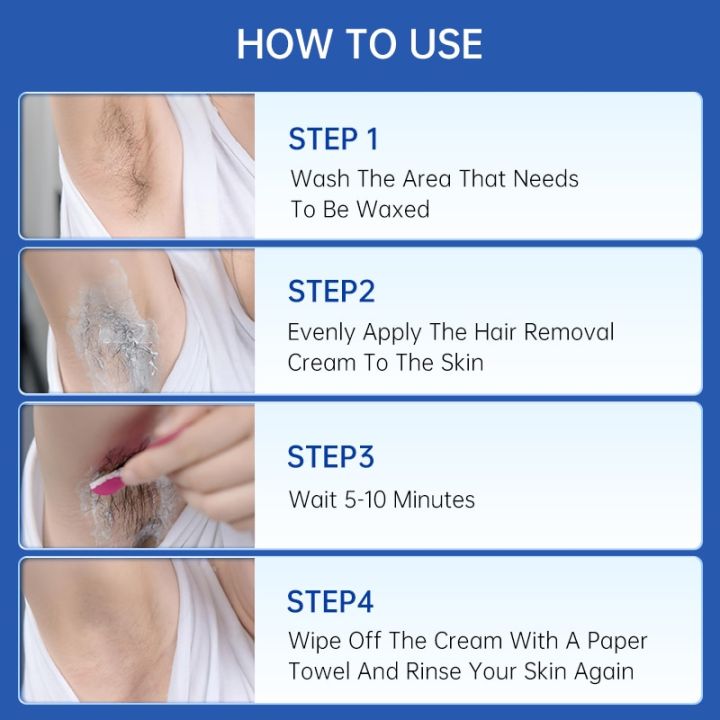 HOW TO USE

STEP 1
Wash The Area That Needs To Be Waxed

STEP2
Evenly Apply The Hair Removal Cream To The Skin

STEP3
Wait 5-10 Minutes

STEP4
Wipe Off The Cream With A Paper Towel And Rinse Your Skin Again