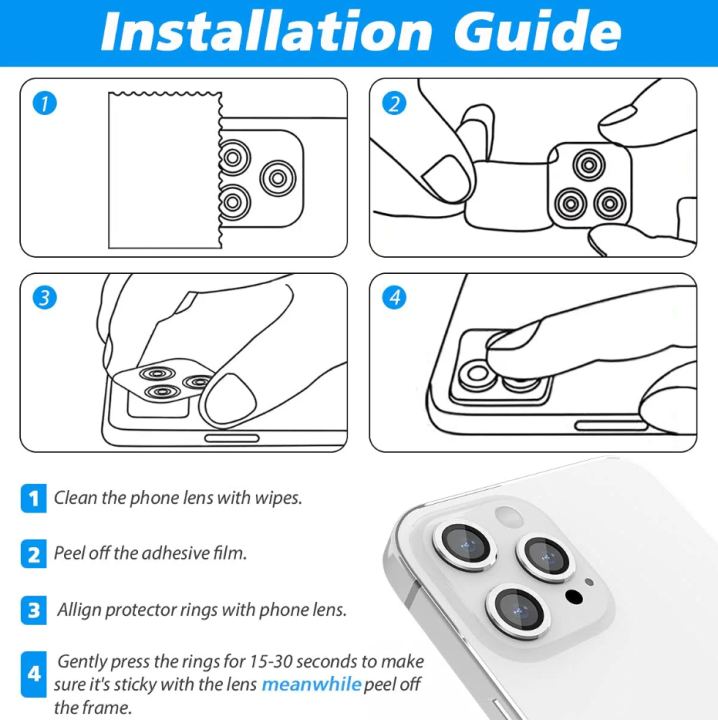 Installation Guide

1

2

3

4

1 Clean the phone lens with wipes.

2 Peel off the adhesive film.

3 Allign protector rings with phone lens.

4 Gently press the rings for 15-30 seconds to make sure it's sticky with the lens meanwhile peel off the frame.