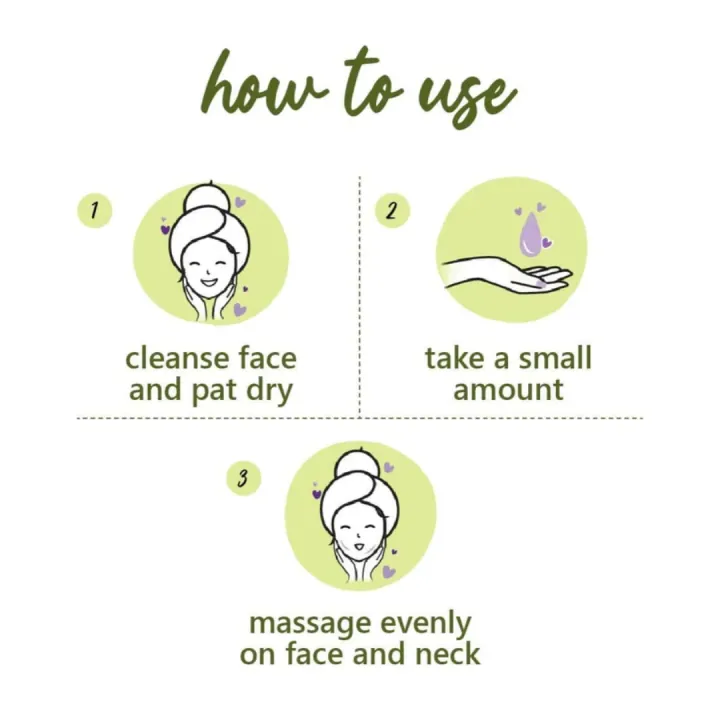 how to use

1

cleanse face and pat dry

2

take a small amount

3

massage evenly on face and neck