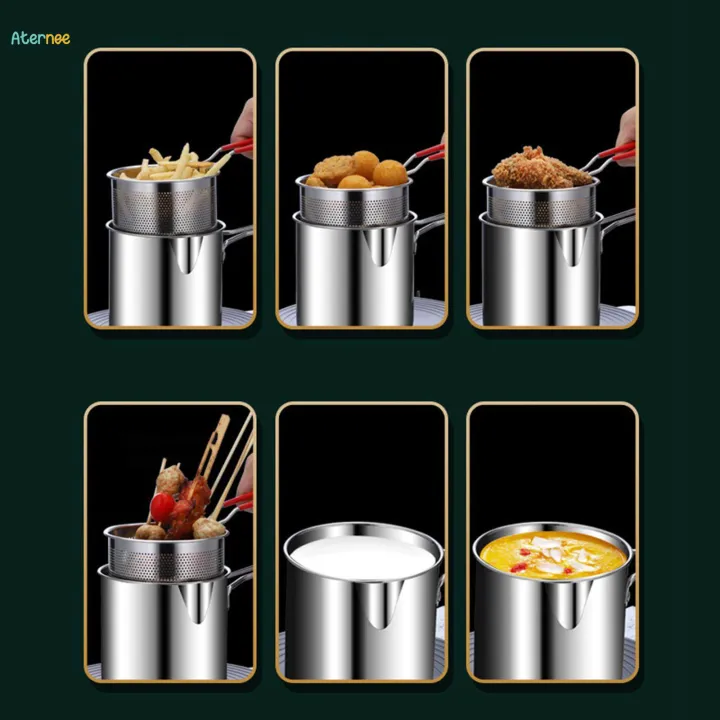 Aternee