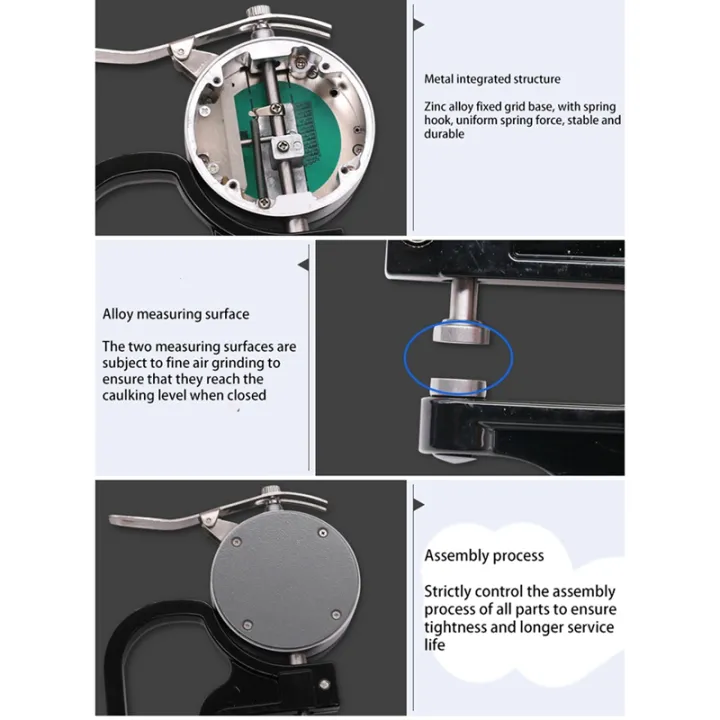 Metal integrated structure

Zinc alloy fixed grid base, with spring hook, uniform spring force, stable and durable

Alloy measuring surface

The two measuring surfaces are subject to fine air grinding to ensure that they reach the caulking level when closed

Assembly process

Strictly control the assembly process of all parts to ensure tightness and longer service life