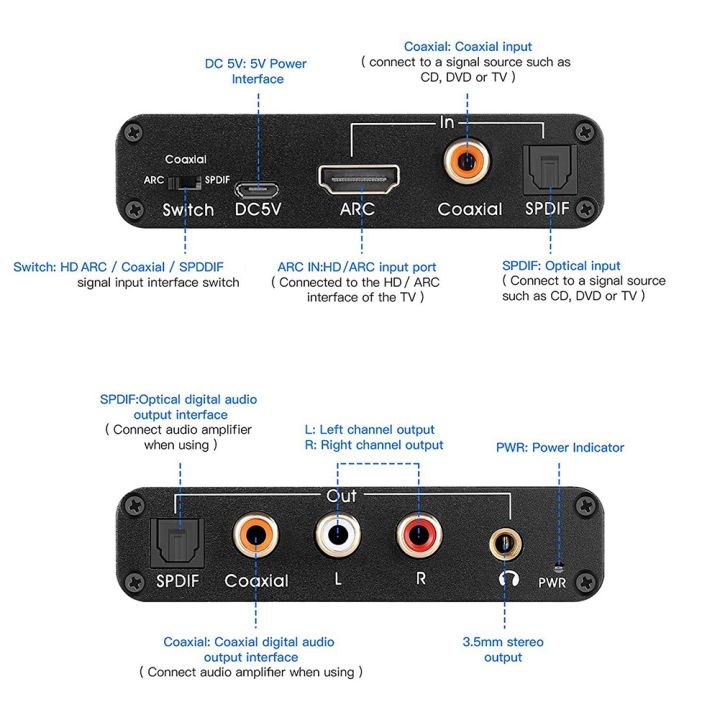 DC 5V: 5V Power Interface

Coaxial: Coaxial input
( connect to a signal source such as CD, DVD or TV )

In

Coaxial
ARC SPDIF
Switch DC5V ARC Coaxial SPDIF

Switch: HD ARC / Coaxial / SPDDIF signal input interface switch

ARC IN:HD/ARC input port
( Connected to the HD / ARC interface of the TV )

SPDIF: Optical input
( Connect to a signal source such as CD, DVD or TV )

SPDIF:Optical digital audio output interface
( Connect audio amplifier when using )

L: Left channel output
R: Right channel output

PWR: Power Indicator

Out

SPDIF Coaxial L R PWR

Coaxial: Coaxial digital audio output interface
( Connect audio amplifier when using )

3.5mm stereo output