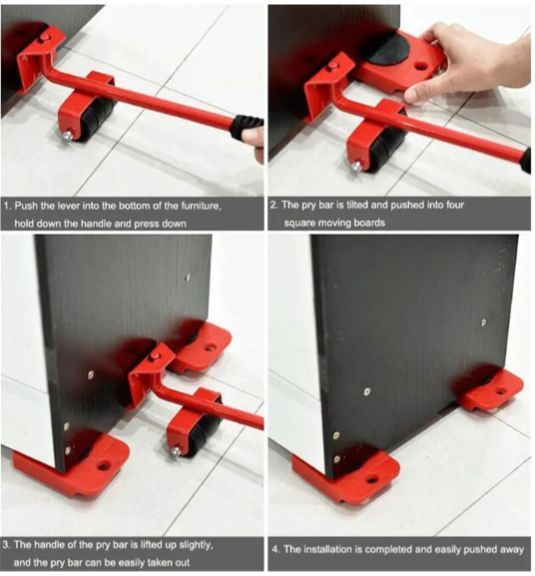 1. Push the lever into the bottom of the furniture, hold down the handle and press down

2. The pry bar is tilted and pushed into four square moving boards

3. The handle of the pry bar is lifted up slightly, and the pry bar can be easily taken out

4. The installation is completed and easily pushed away