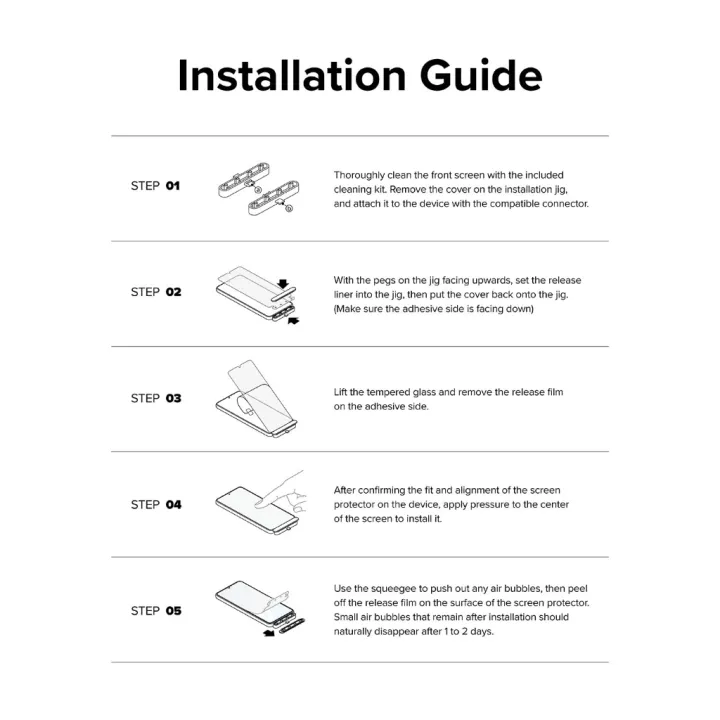 Installation Guide

STEP 01

Thoroughly clean the front screen with the included cleaning kit. Remove the cover on the installation jig, and attach it to the device with the compatible connector.

STEP 02

With the pegs on the jig facing upwards, set the release liner into the jig, then put the cover back onto the jig. (Make sure the adhesive side is facing down)

STEP 03

Lift the tempered glass and remove the release film on the adhesive side.

STEP 04

After confirming the fit and alignment of the screen protector on the device, apply pressure to the center of the screen to install it.

STEP 05

Use the squeegee to push out any air bubbles, then peel off the release film on the surface of the screen protector. Small air bubbles that remain after installation should naturally disappear after 1 to 2 days.