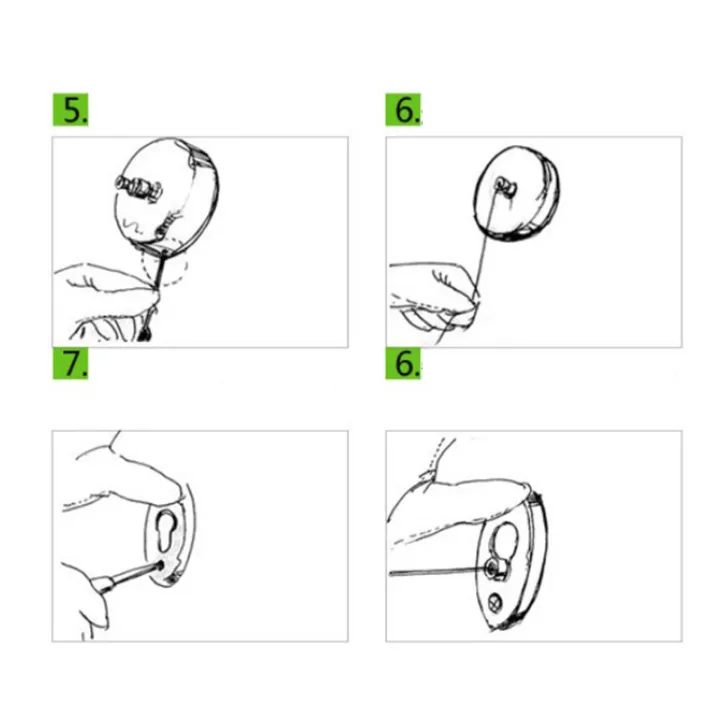 5.

6.

7.

6.