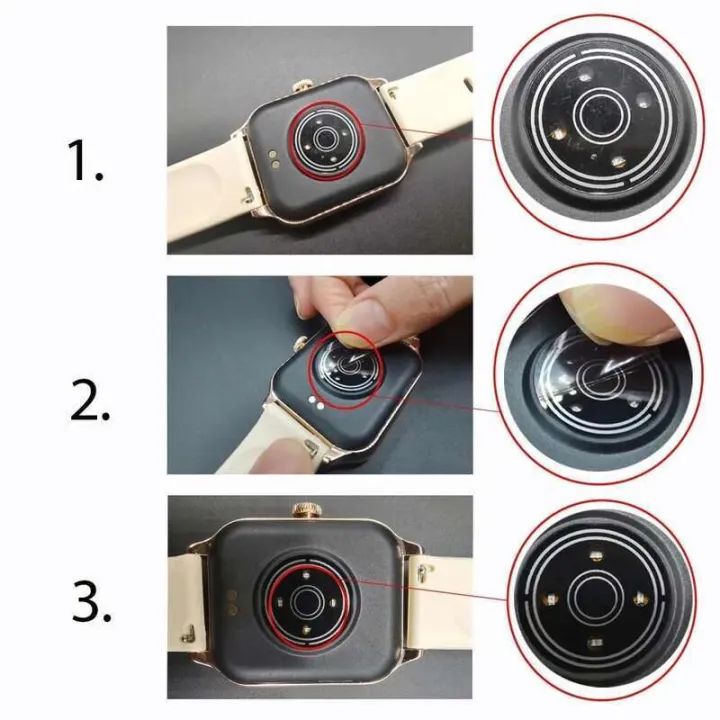 1.

2.

3.