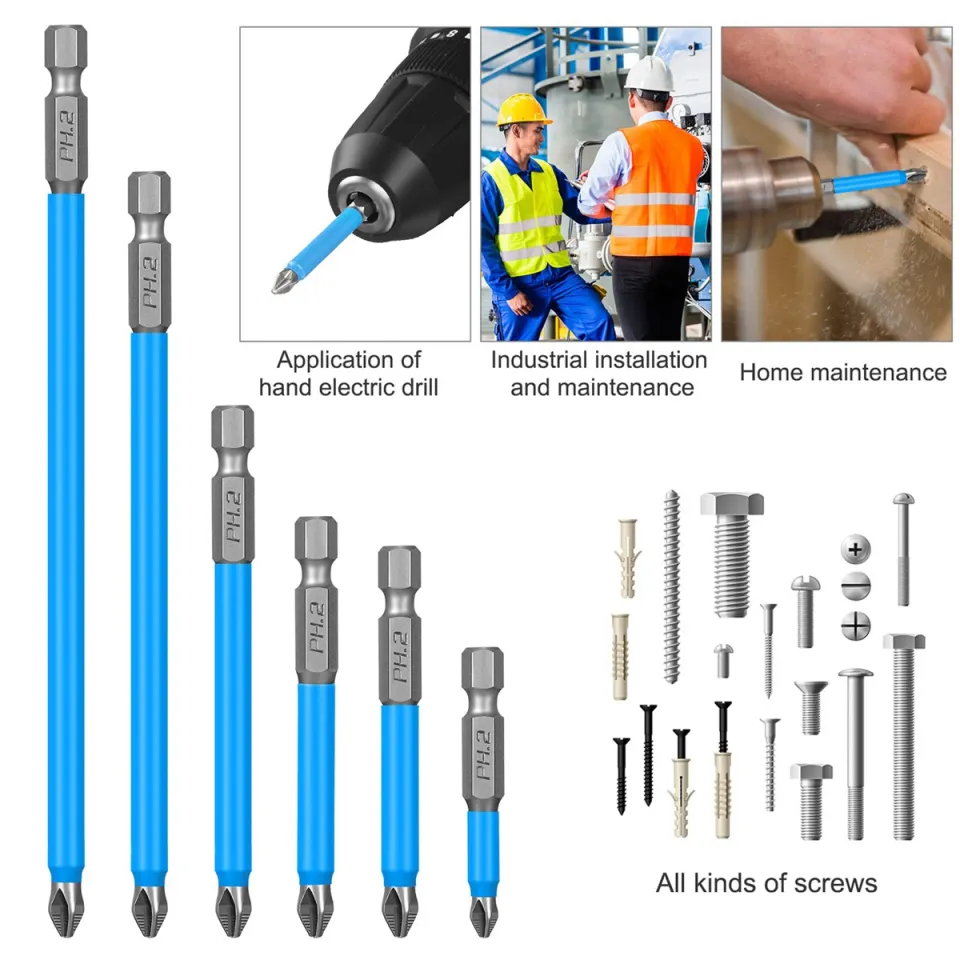 PH.2

PH.2

PH.2

PH.2

PH.2

PH.2

Application of hand electric drill

Industrial installation and maintenance

Home maintenance

All kinds of screws