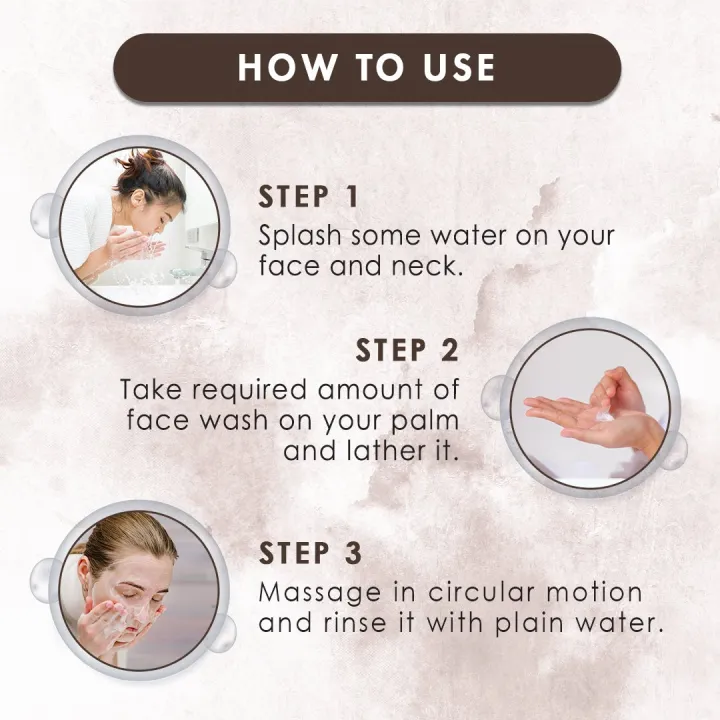 HOW TO USE

STEP 1
Splash some water on your face and neck.

STEP 2
Take required amount of face wash on your palm and lather it.

STEP 3
Massage in circular motion and rinse it with plain water.