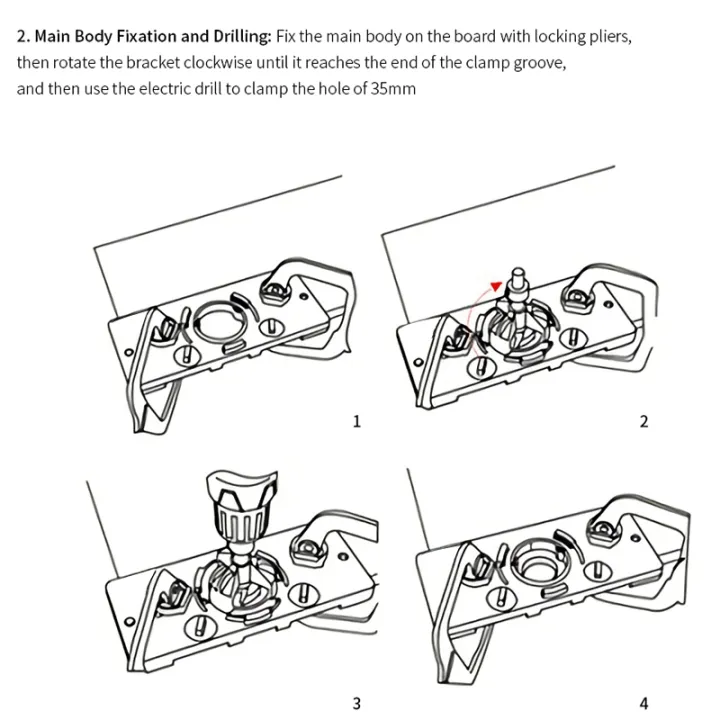 2. Main Body Fixation and Drilling: Fix the main body on the board with locking pliers, then rotate the bracket clockwise until it reaches the end of the clamp groove, and then use the electric drill to clamp the hole of 35mm

1

2

3

4