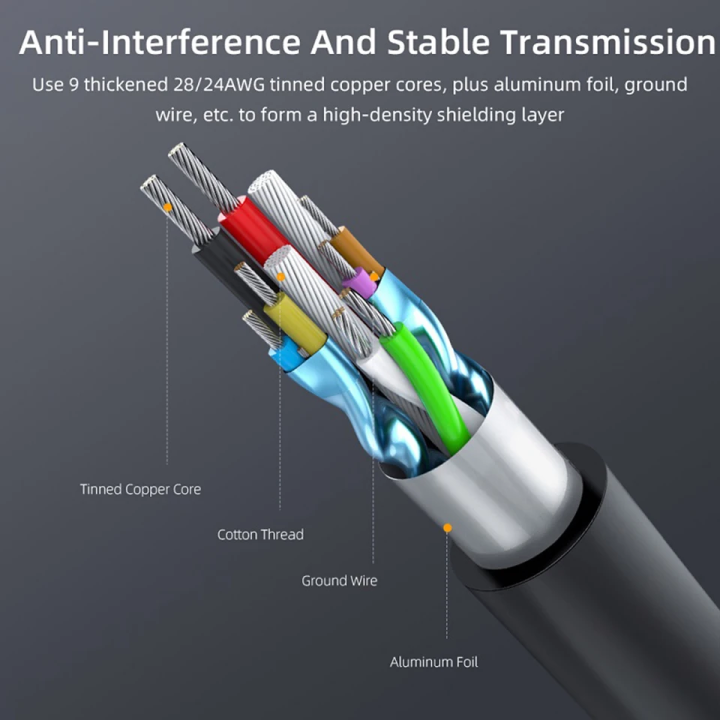 Anti-Interference And Stable Transmission

Use 9 thickened 28/24AWG tinned copper cores, plus aluminum foil, ground wire, etc. to form a high-density shielding layer

Tinned Copper Core

Cotton Thread

Ground Wire

Aluminum Foil