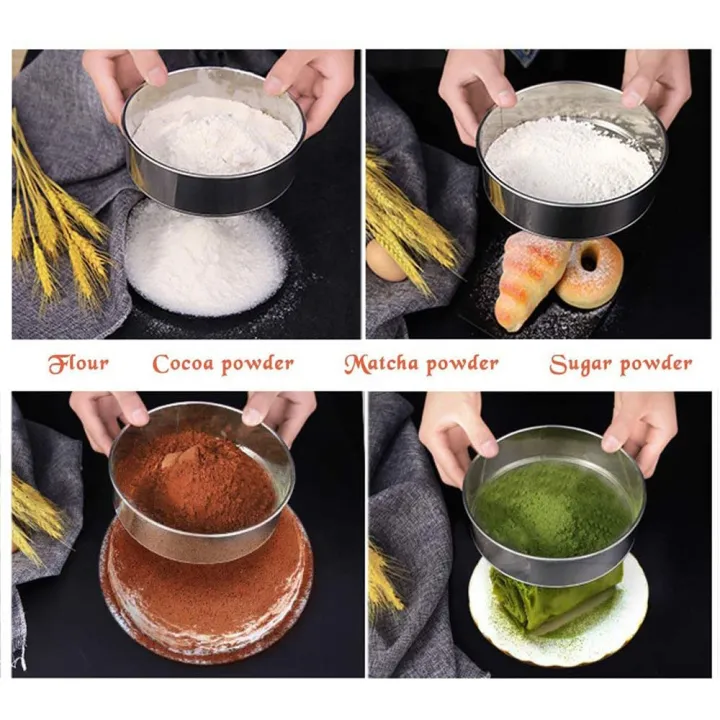 Flour Cocoa powder Matcha powder Sugar powder