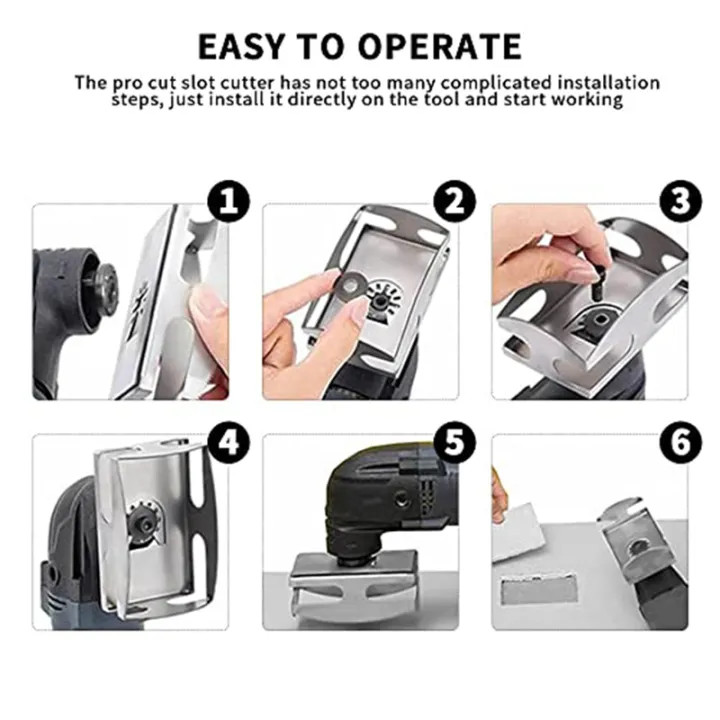 EASY TO OPERATE

The pro cut slot cutter has not too many complicated installation steps, just install it directly on the tool and start working

1

2

3

4

5

6