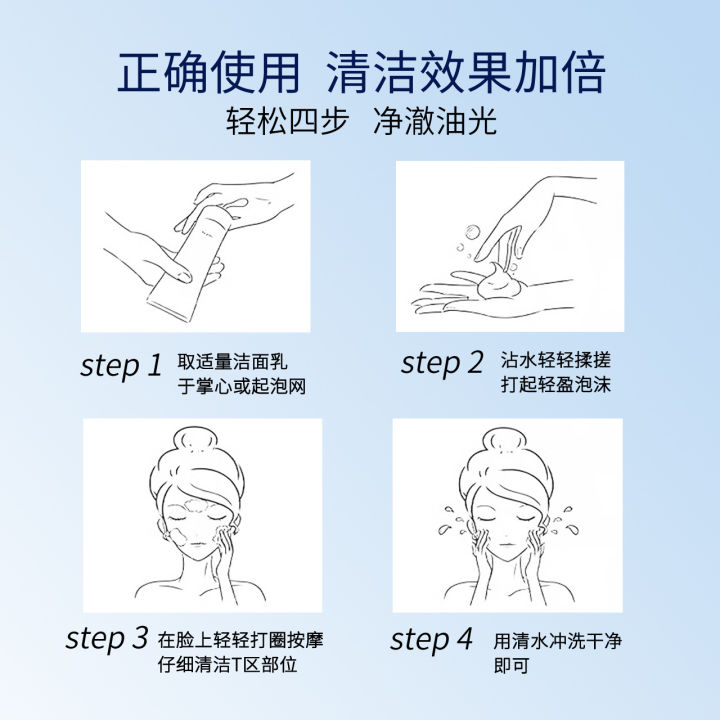 正确使用 清洁效果加倍
轻松四步 净澈油光

step 1 取适量洁面乳于掌心或起泡网

step 2 沾水轻轻揉搓打起轻盈泡沫

step 3 在脸上轻轻打圈按摩仔细清洁T区部位

step 4 用清水冲洗干净即可