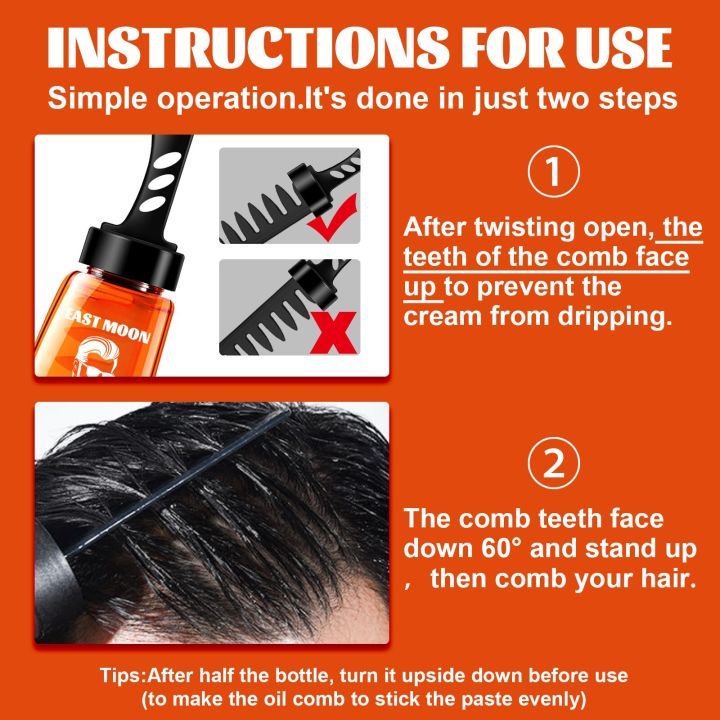 INSTRUCTIONS FOR USE

Simple operation.It's done in just two steps

EAST MOON

①

After twisting open, the teeth of the comb face up to prevent the cream from dripping.

②

The comb teeth face down 60° and stand up , then comb your hair.

Tips:After half the bottle, turn it upside down before use (to make the oil comb to stick the paste evenly)