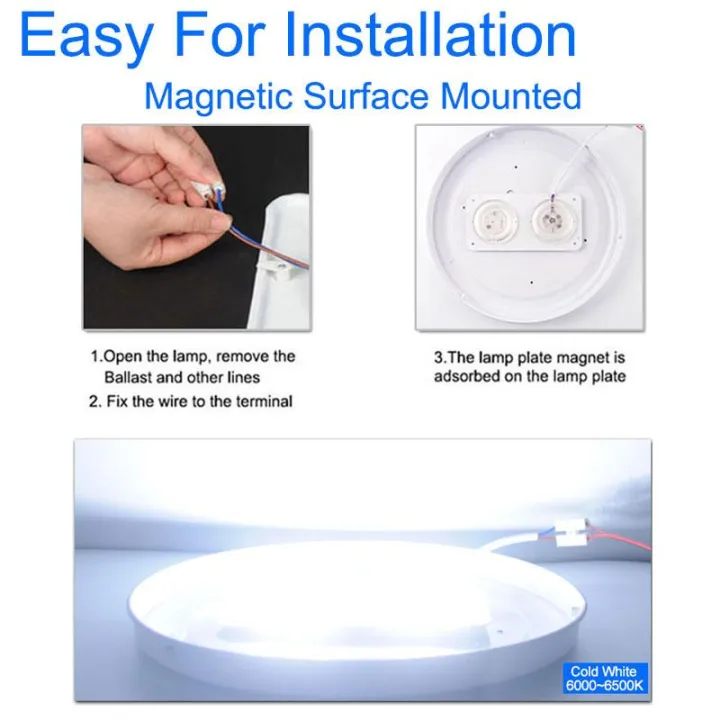 Easy For Installation
Magnetic Surface Mounted

1.Open the lamp, remove the Ballast and other lines
2. Fix the wire to the terminal

3.The lamp plate magnet is adsorbed on the lamp plate

Cold White
6000~6500K