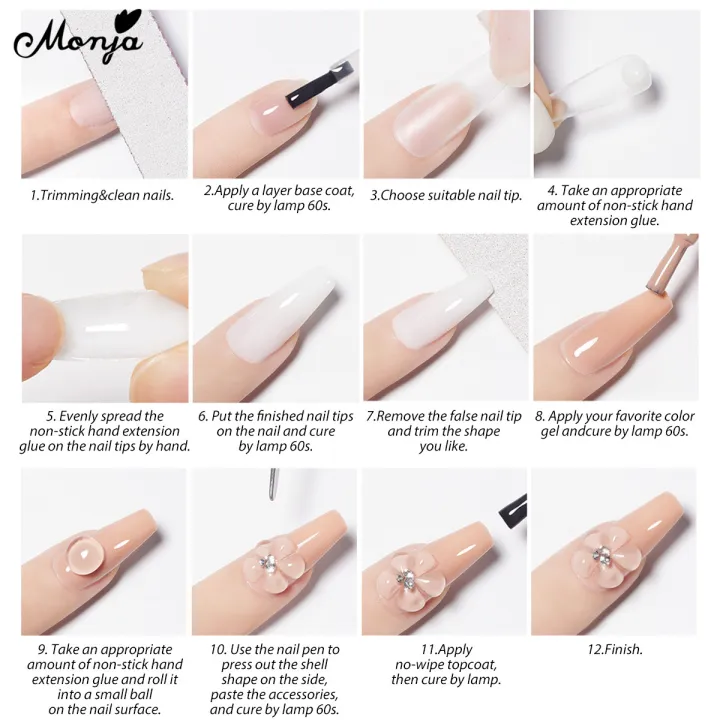 Monja

1.Trimming&clean nails.

2.Apply a layer base coat, cure by lamp 60s.

3.Choose suitable nail tip.

4. Take an appropriate amount of non-stick hand extension glue.

5. Evenly spread the non-stick hand extension glue on the nail tips by hand.

6. Put the finished nail tips on the nail and cure by lamp 60s.

7.Remove the false nail tip and trim the shape you like.

8. Apply your favorite color gel andcure by lamp 60s.

9. Take an appropriate amount of non-stick hand extension glue and roll it into a small ball on the nail surface.

10. Use the nail pen to press out the shell shape on the side, paste the accessories, and cure by lamp 60s.

11.Apply no-wipe topcoat, then cure by lamp.

12.Finish.