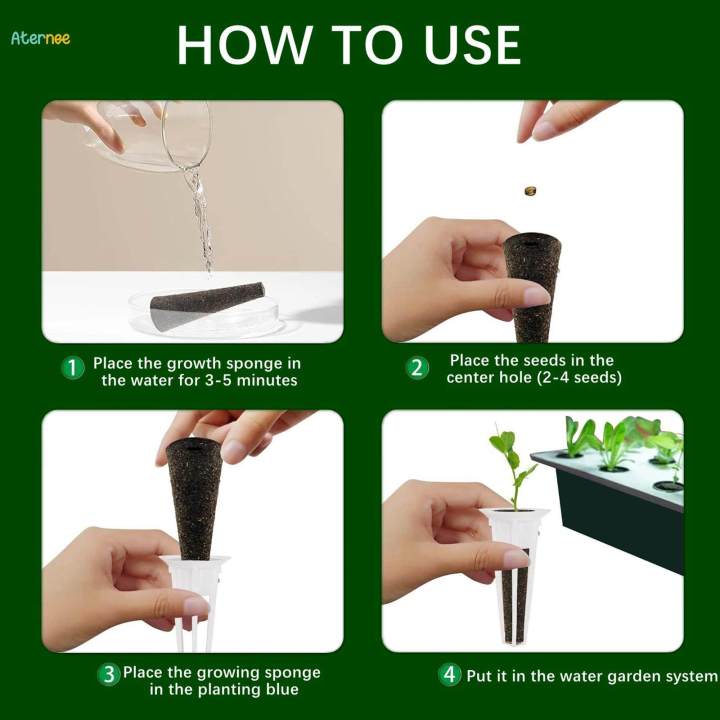 Aternee

HOW TO USE

1 Place the growth sponge in the water for 3-5 minutes

2 Place the seeds in the center hole (2-4 seeds)

3 Place the growing sponge in the planting blue

4 Put it in the water garden system