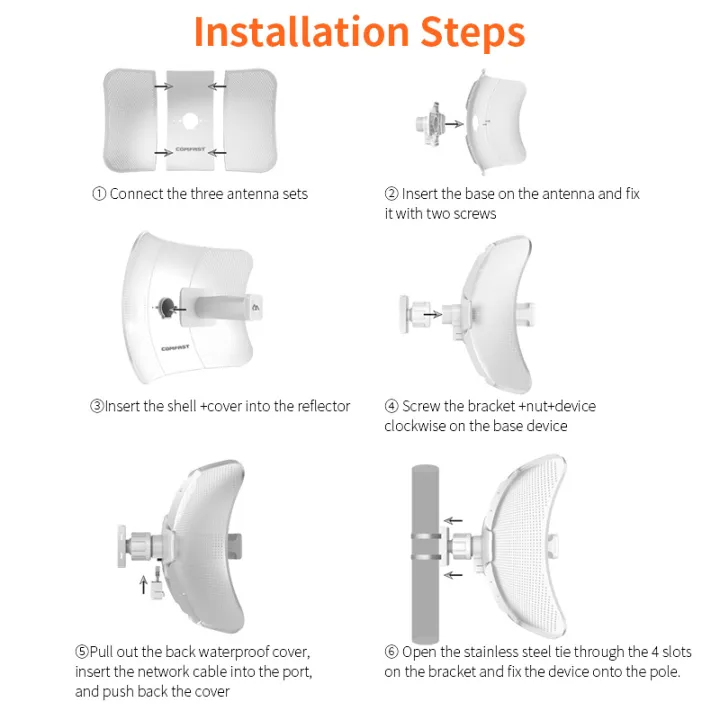 Installation Steps

COMFAST

① Connect the three antenna sets

② Insert the base on the antenna and fix it with two screws

COMFAST

③Insert the shell +cover into the reflector

④ Screw the bracket +nut+device clockwise on the base device

⑤Pull out the back waterproof cover, insert the network cable into the port, and push back the cover

⑥ Open the stainless steel tie through the 4 slots on the bracket and fix the device onto the pole.