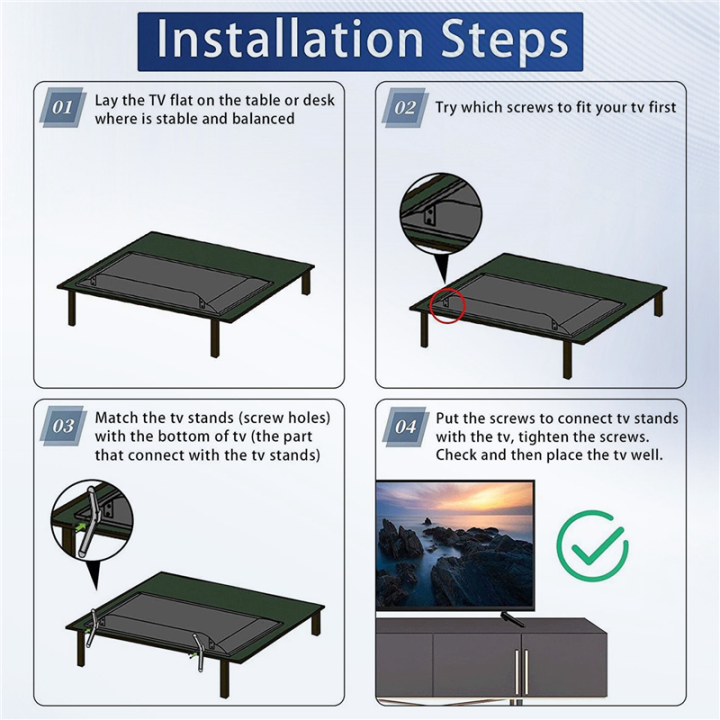 Installation Steps

01 Lay the TV flat on the table or desk where is stable and balanced

02 Try which screws to fit your tv first

03 Match the tv stands (screw holes) with the bottom of tv (the part that connect with the tv stands)

04 Put the screws to connect tv stands with the tv, tighten the screws. Check and then place the tv well.