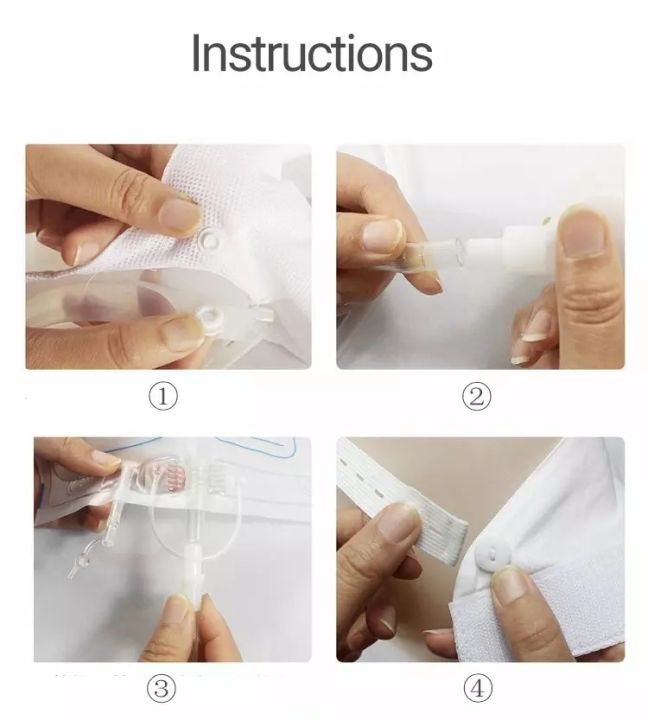 Instructions

①

②

③

④