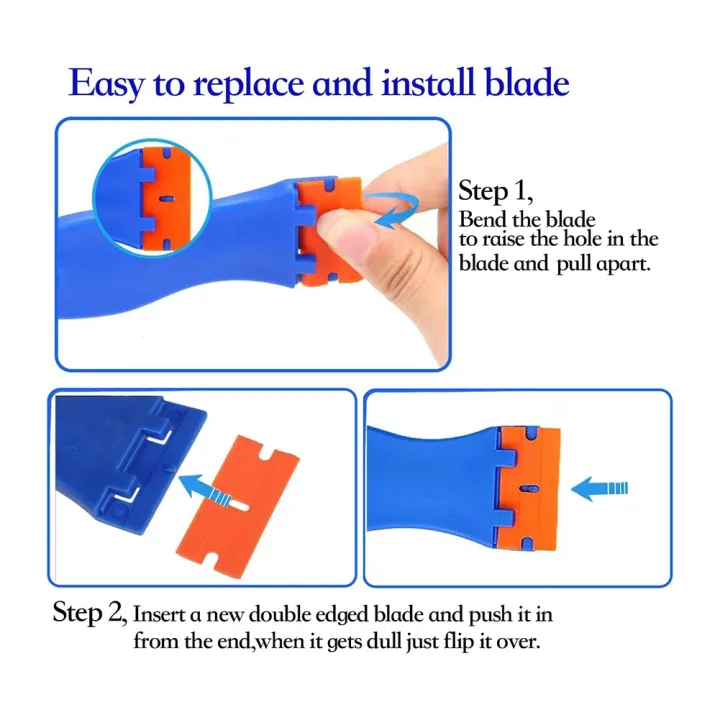 Easy to replace and install blade

Step 1,
Bend the blade to raise the hole in the blade and pull apart.

Step 2, Insert a new double edged blade and push it in from the end,when it gets dull just flip it over.