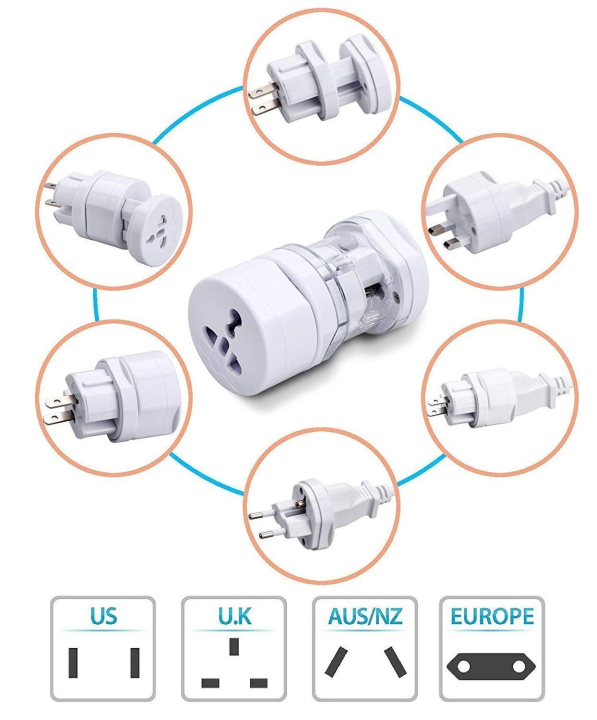 US

U.K

AUS/NZ

EUROPE