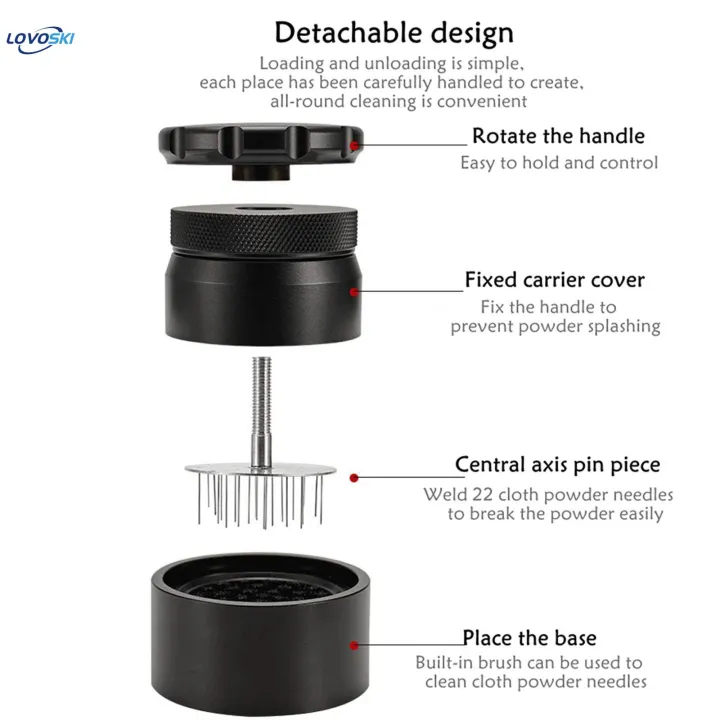 LOVOSKI

Detachable design

Loading and unloading is simple, each place has been carefully handled to create, all-round cleaning is convenient

Rotate the handle
Easy to hold and control

Fixed carrier cover
Fix the handle to prevent powder splashing

Central axis pin piece
Weld 22 cloth powder needles to break the powder easily

Place the base
Built-in brush can be used to clean cloth powder needles