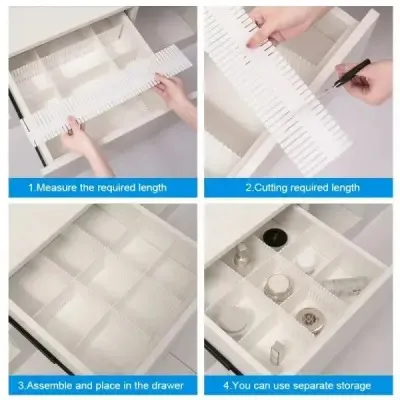 1.Measure the required length

2.Cutting required length

3.Assemble and place in the drawer

4.You can use separate storage