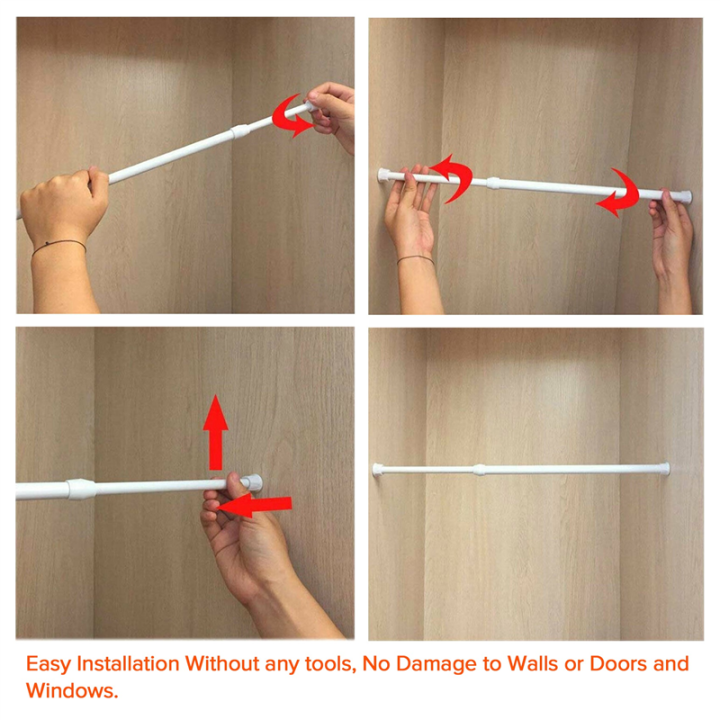 Easy Installation Without any tools, No Damage to Walls or Doors and Windows.