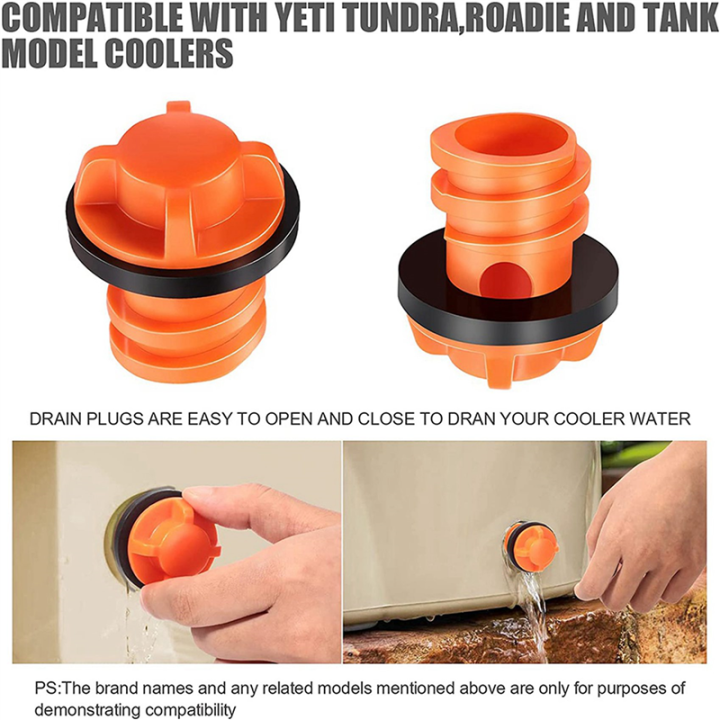 COMPATIBLE WITH YETI TUNDRA,ROADIE AND TANK MODEL COOLERS

DRAIN PLUGS ARE EASY TO OPEN AND CLOSE TO DRAN YOUR COOLER WATER

PS:The brand names and any related models mentioned above are only for purposes of demonstrating compatibility